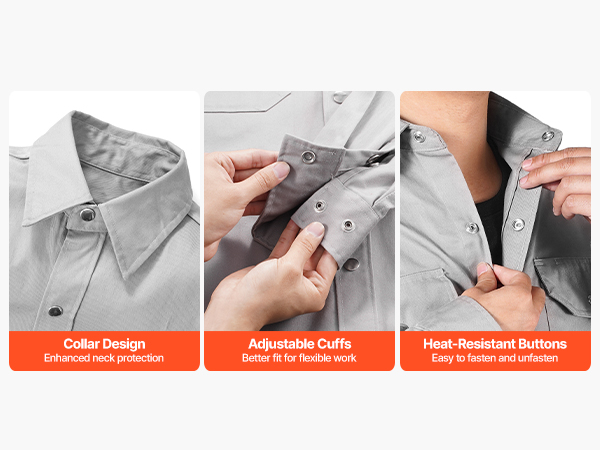 Collar Design
Enhanced neck protection

Adjustable Cuffs
Better fit for flexible work

Heat-Resistant Buttons
Easy to fasten and unfasten