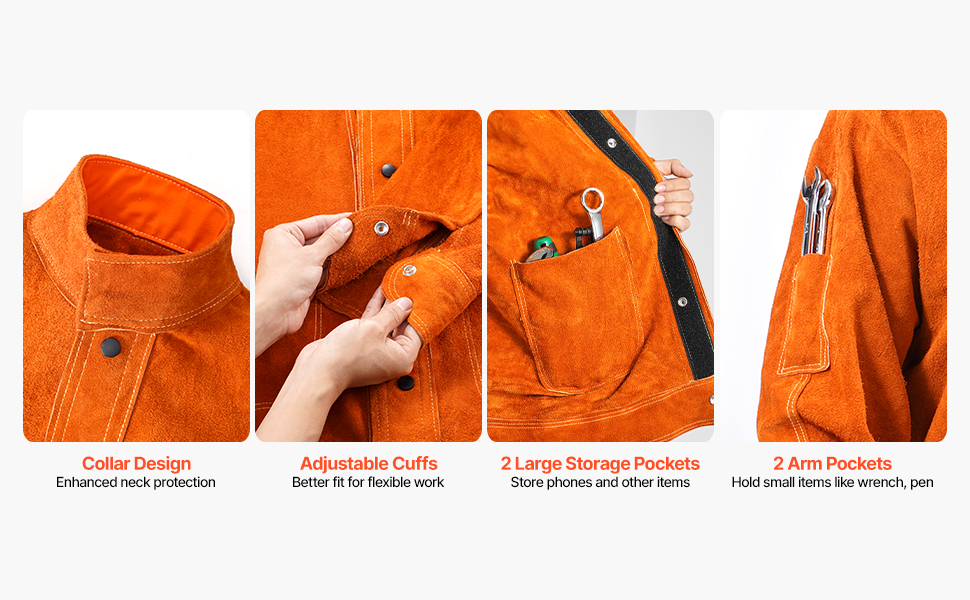 Collar Design
Enhanced neck protection

Adjustable Cuffs
Better fit for flexible work

2 Large Storage Pockets
Store phones and other items

2 Arm Pockets
Hold small items like wrench, pen