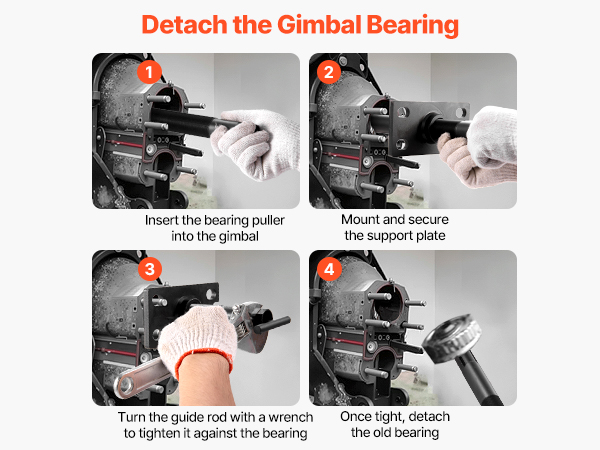 Detach the Gimbal Bearing

1

Insert the bearing puller into the gimbal

2

Mount and secure the support plate

3

Turn the guide rod with a wrench to tighten it against the bearing

4

Once tight, detach the old bearing