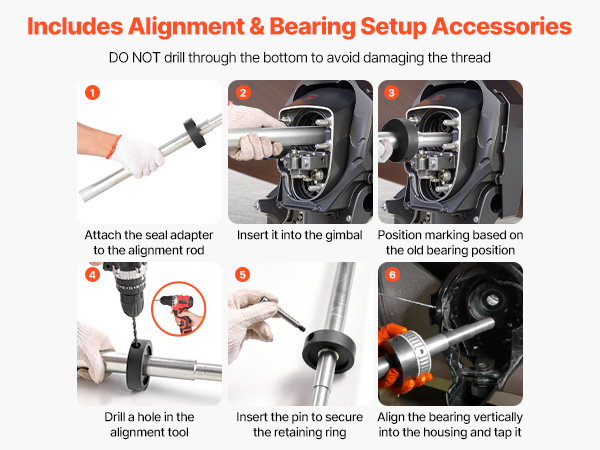 Includes Alignment & Bearing Setup Accessories

DO NOT drill through the bottom to avoid damaging the thread

1
Attach the seal adapter to the alignment rod

2
Insert it into the gimbal

3
Position marking based on the old bearing position

4
Drill a hole in the alignment tool

5
Insert the pin to secure the retaining ring

6
Align the bearing vertically into the housing and tap it