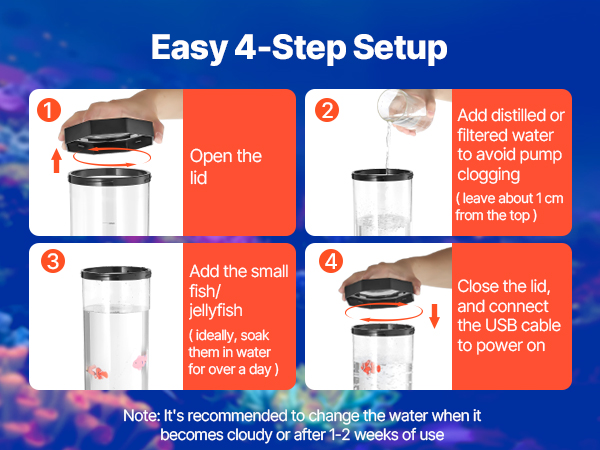 Easy 4-Step Setup

1

Open the lid

2

Add distilled or filtered water to avoid pump clogging

( leave about 1 cm from the top )

3

Add the small fish/ jellyfish

( ideally, soak them in water for over a day )

4

Close the lid, and connect the USB cable to power on

Note: It's recommended to change the water when it becomes cloudy or after 1-2 weeks of use