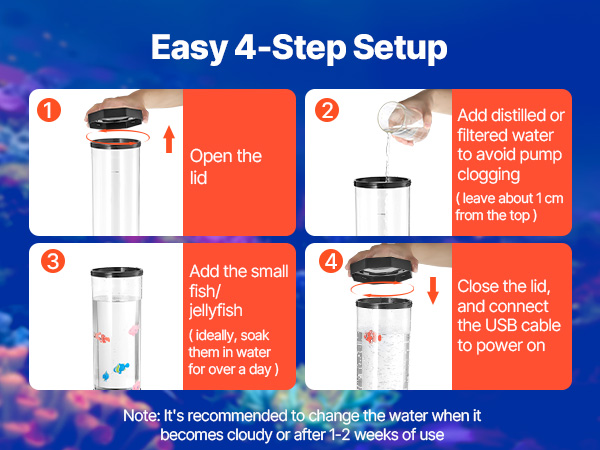 Easy 4-Step Setup

1

Open the lid

2

Add distilled or filtered water to avoid pump clogging

( leave about 1 cm from the top )

3

Add the small fish/ jellyfish

( ideally, soak them in water for over a day )

4

Close the lid, and connect the USB cable to power on

Note: It's recommended to change the water when it becomes cloudy or after 1-2 weeks of use