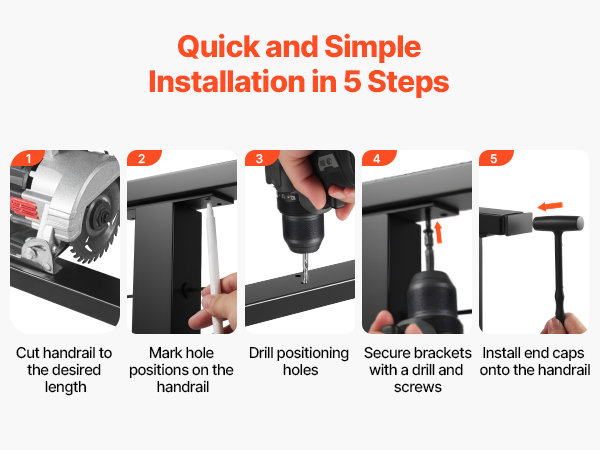 Quick and Simple Installation in 5 Steps

1
Cut handrail to the desired length

2
Mark hole positions on the handrail

3
Drill positioning holes

4
Secure brackets with a drill and screws

5
Install end caps onto the handrail