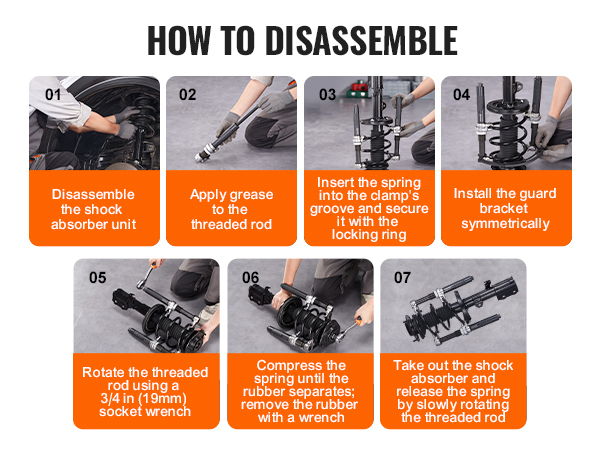 HOW TO DISASSEMBLE

01

Disassemble the shock absorber unit

02

Apply grease to the threaded rod

03

Insert the spring into the clamp's groove and secure it with the locking ring

04

Install the guard bracket symmetrically

05

Rotate the threaded rod using a 3/4 in (19mm) socket wrench

06

Compress the spring until the rubber separates; remove the rubber with a wrench

07

Take out the shock absorber and release the spring by slowly rotating the threaded rod