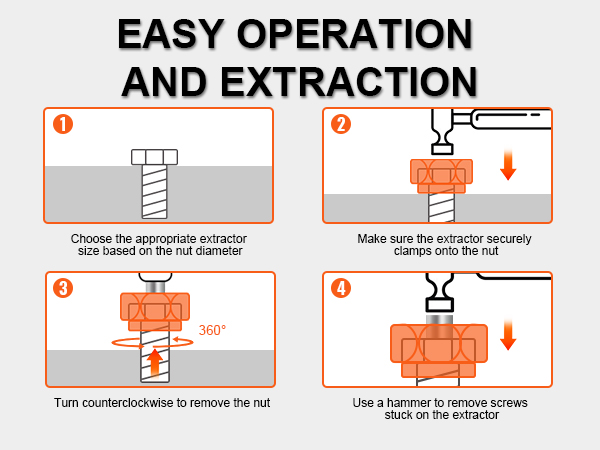 EASY OPERATION AND EXTRACTION

1

Choose the appropriate extractor size based on the nut diameter

2

Make sure the extractor securely clamps onto the nut

3

360°

Turn counterclockwise to remove the nut

4

Use a hammer to remove screws stuck on the extractor