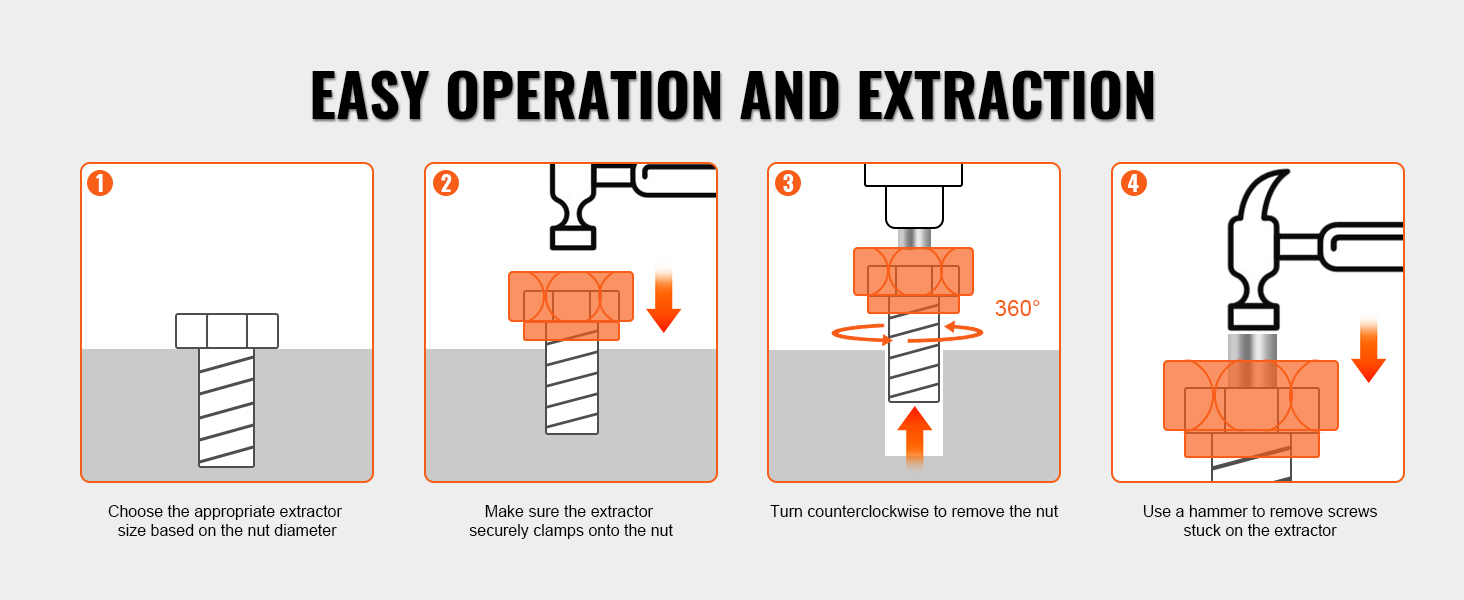 EASY OPERATION AND EXTRACTION

1

Choose the appropriate extractor size based on the nut diameter

2

Make sure the extractor securely clamps onto the nut

3

360°

Turn counterclockwise to remove the nut

4

Use a hammer to remove screws stuck on the extractor