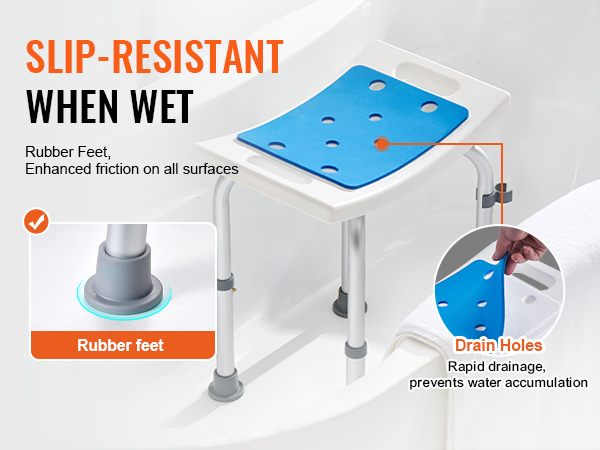 SLIP-RESISTANT
WHEN WET

Rubber Feet,
Enhanced friction on all surfaces

Rubber feet

Drain Holes
Rapid drainage,
prevents water accumulation