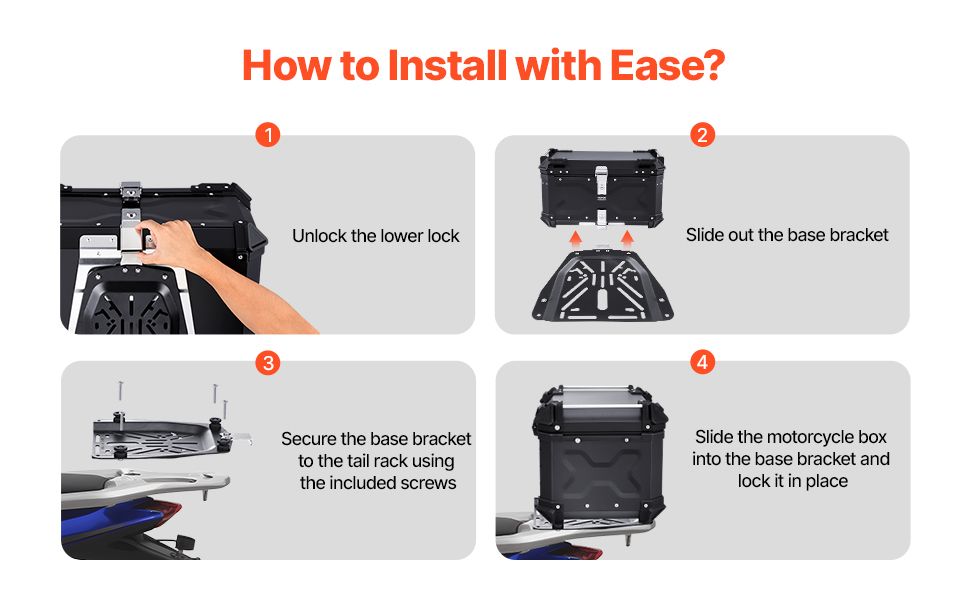 How to Install with Ease?

1

Unlock the lower lock

2

Slide out the base bracket

3

Secure the base bracket to the tail rack using the included screws

4

Slide the motorcycle box into the base bracket and lock it in place