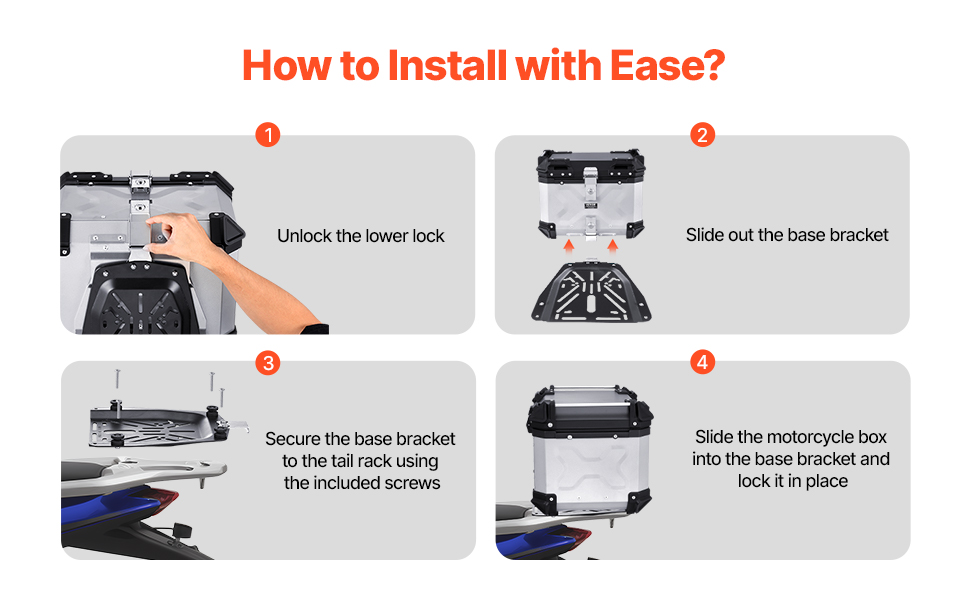 How to Install with Ease?

1

Unlock the lower lock

2

Slide out the base bracket

3

Secure the base bracket to the tail rack using the included screws

4

Slide the motorcycle box into the base bracket and lock it in place