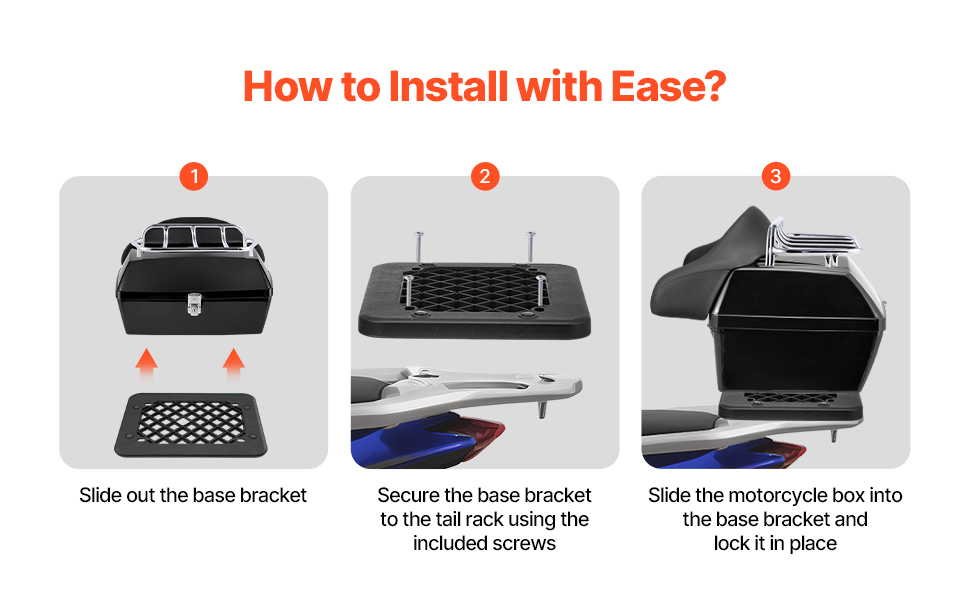 How to Install with Ease?

1

Slide out the base bracket

2

Secure the base bracket to the tail rack using the included screws

3

Slide the motorcycle box into the base bracket and lock it in place