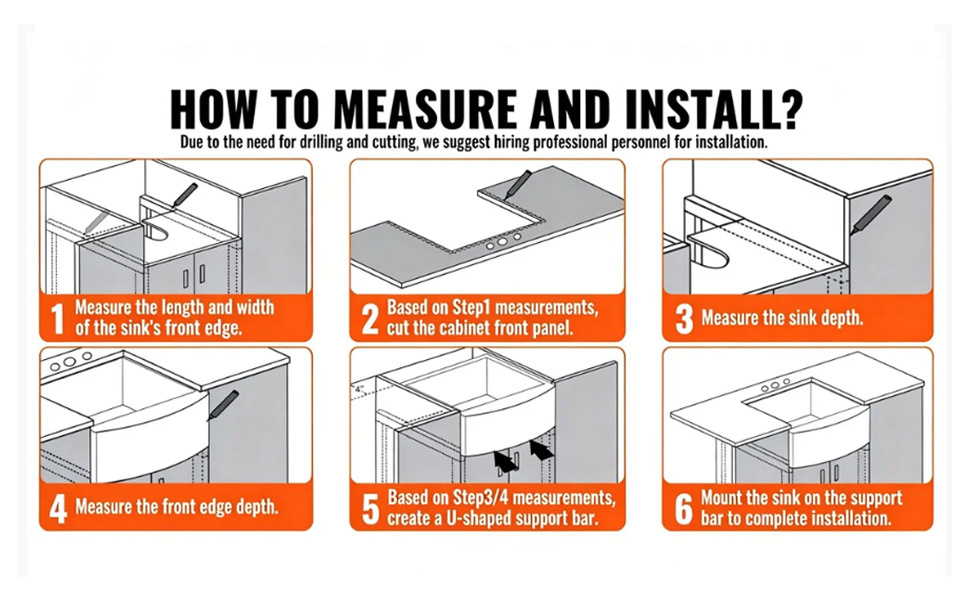 HOW TO MEASURE AND INSTALL?
Due to the need for drilling and cutting, we suggest hiring professional personnel for installation.

1 Measure the length and width of the sink's front edge.

2 Based on Step1 measurements, cut the cabinet front panel.

3 Measure the sink depth.

4 Measure the front edge depth.

4"

5 Based on Step3/4 measurements, create a U-shaped support bar.

6 Mount the sink on the support bar to complete installation.