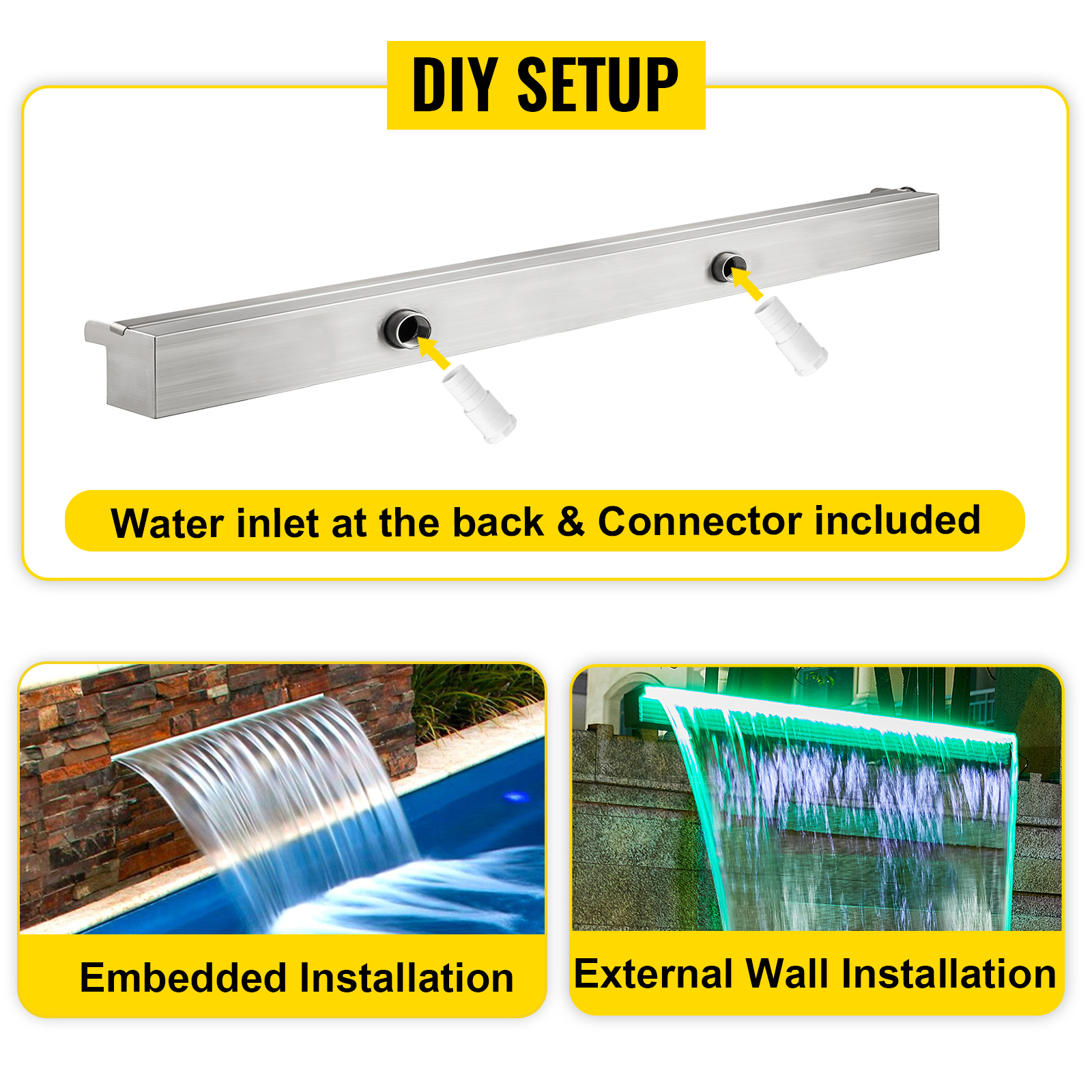 DIY SETUP

Water inlet at the back & Connector included

Embedded Installation

External Wall Installation