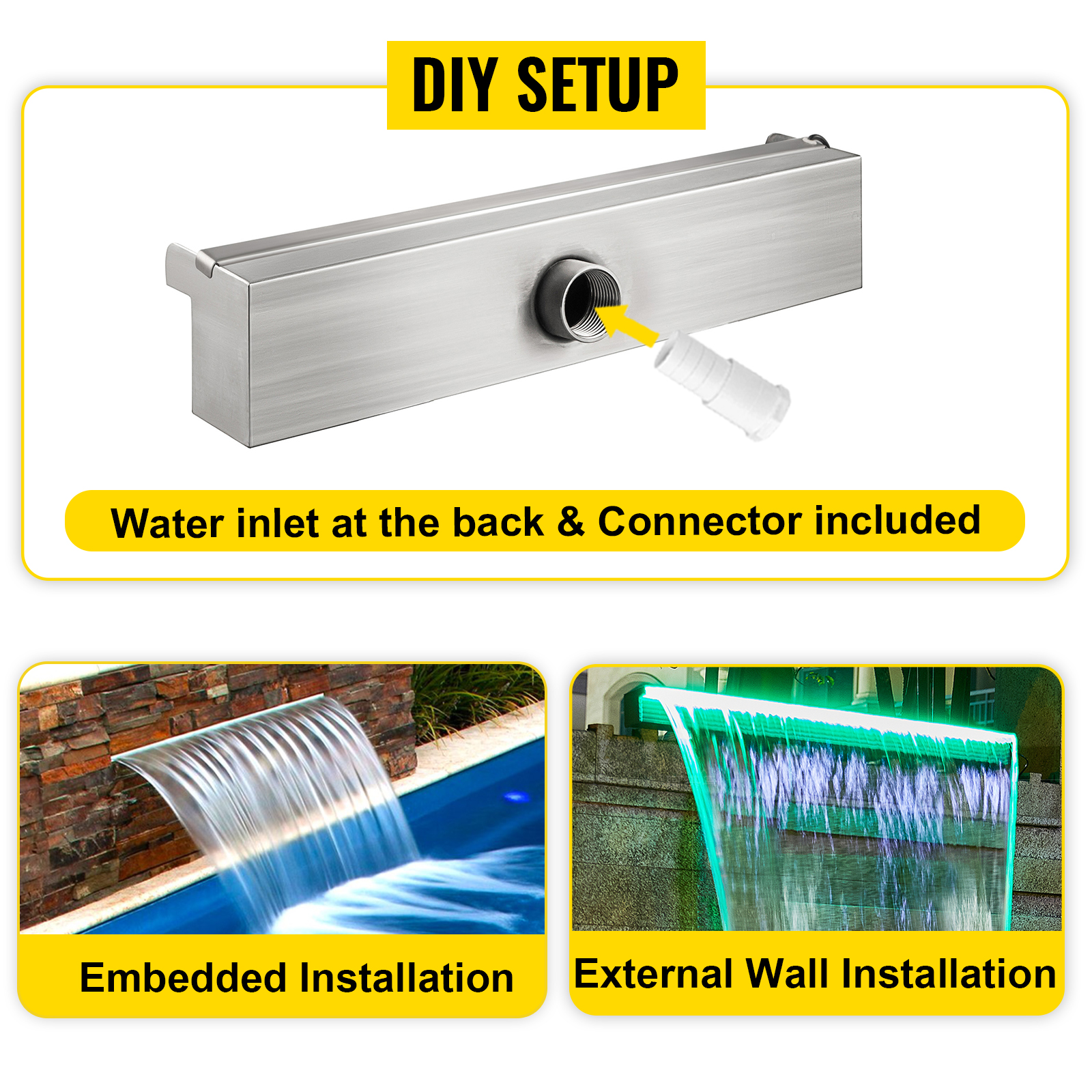 DIY SETUP

Water inlet at the back & Connector included

Embedded Installation

External Wall Installation