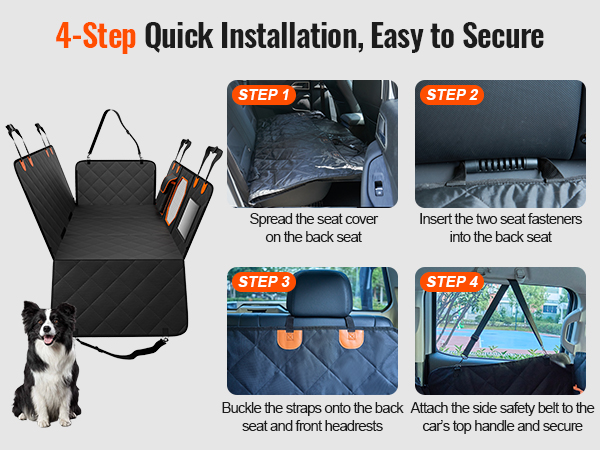 4-Step Quick Installation, Easy to Secure

STEP 1

Spread the seat cover on the back seat

STEP 2

Insert the two seat fasteners into the back seat

STEP 3

Buckle the straps onto the back seat and front headrests

STEP 4

Attach the side safety belt to the car's top handle and secure