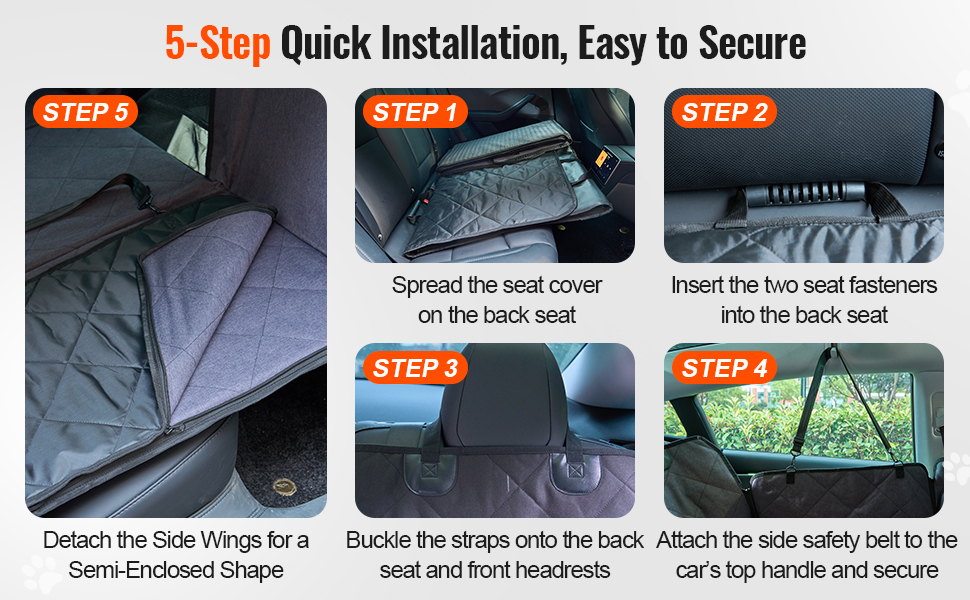 5-Step Quick Installation, Easy to Secure

STEP 5

Detach the Side Wings for a Semi-Enclosed Shape

STEP 1

Spread the seat cover on the back seat

STEP 2

Insert the two seat fasteners into the back seat

STEP 3

Buckle the straps onto the back seat and front headrests

STEP 4

Attach the side safety belt to the car's top handle and secure