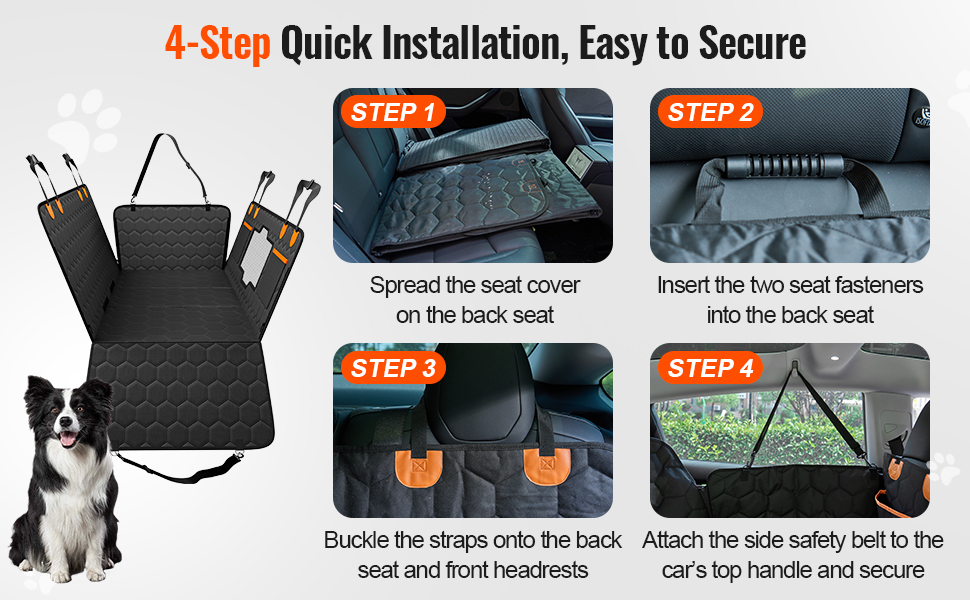 4-Step Quick Installation, Easy to Secure

STEP 1

Spread the seat cover on the back seat

STEP 2

Insert the two seat fasteners into the back seat

STEP 3

Buckle the straps onto the back seat and front headrests

STEP 4

Attach the side safety belt to the car's top handle and secure