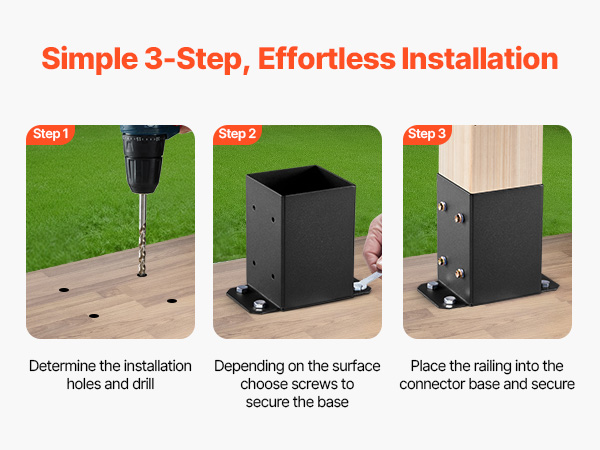 Simple 3-Step, Effortless Installation

Step 1

Determine the installation holes and drill

Step 2

Depending on the surface choose screws to secure the base

Step 3

Place the railing into the connector base and secure