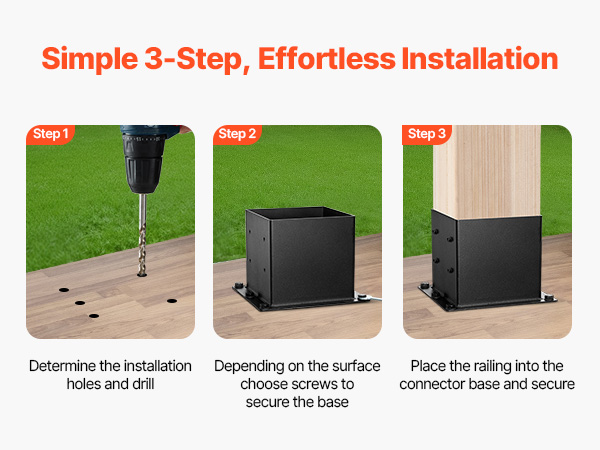 Simple 3-Step, Effortless Installation

Step 1

Determine the installation holes and drill

Step 2

Depending on the surface choose screws to secure the base

Step 3

Place the railing into the connector base and secure