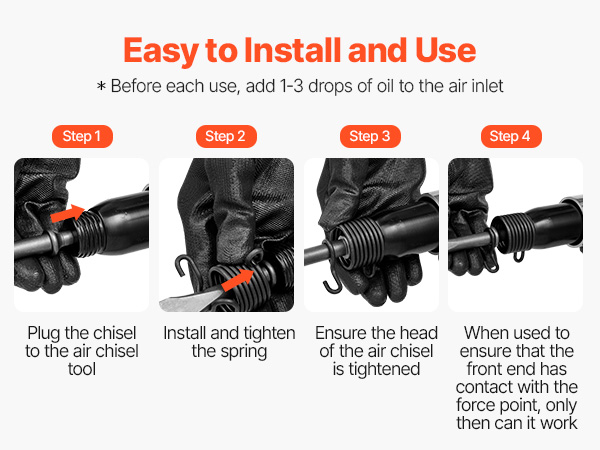 Easy to Install and Use

* Before each use, add 1-3 drops of oil to the air inlet

Step 1

Plug the chisel to the air chisel tool

Step 2

Install and tighten the spring

Step 3

Ensure the head of the air chisel is tightened

Step 4

When used to ensure that the front end has contact with the force point, only then can it work