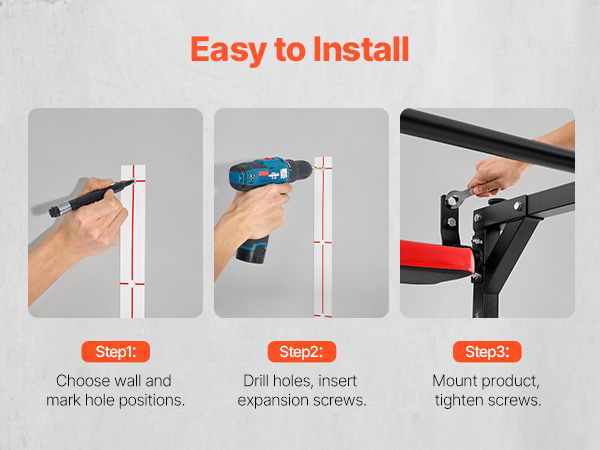 Easy to Install

Step1:

Choose wall and mark hole positions.

Step2:

Drill holes, insert expansion screws.

Step3:

Mount product, tighten screws.