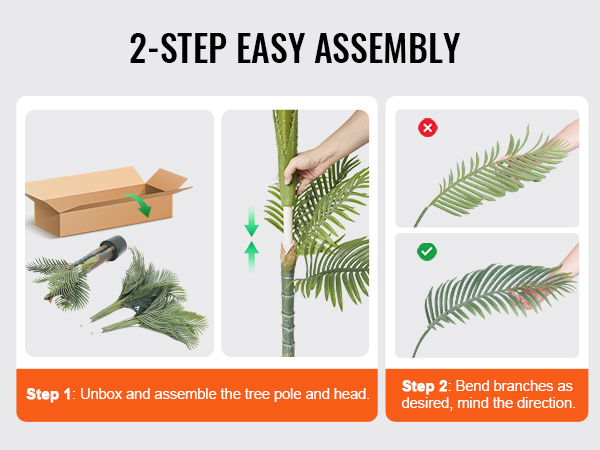 2-STEP EASY ASSEMBLY

Step 1: Unbox and assemble the tree pole and head.

Step 2: Bend branches as desired, mind the direction.