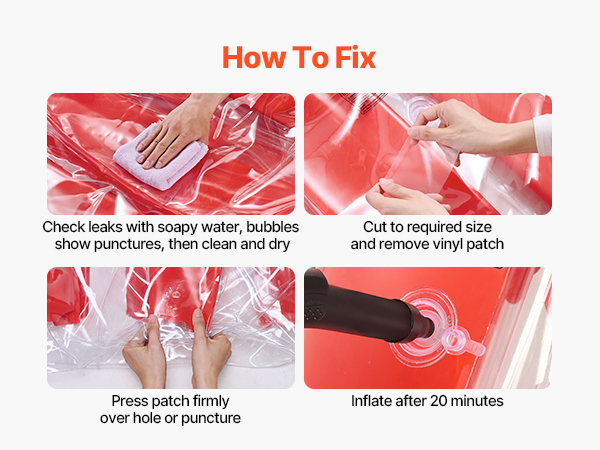 How To Fix

Check leaks with soapy water, bubbles show punctures, then clean and dry

Cut to required size and remove vinyl patch

Press patch firmly over hole or puncture

Inflate after 20 minutes