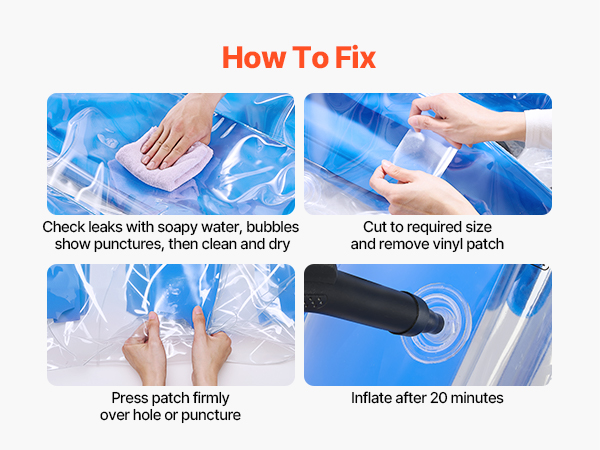 How To Fix

Check leaks with soapy water, bubbles show punctures, then clean and dry

Cut to required size and remove vinyl patch

Press patch firmly over hole or puncture

Inflate after 20 minutes