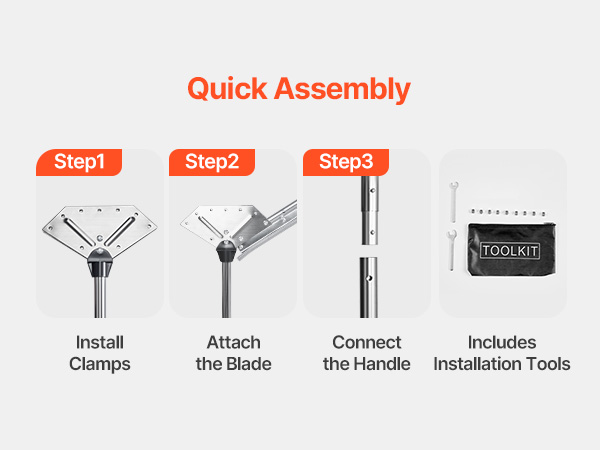 Quick Assembly

Step1

Install Clamps

Step2

Attach the Blade

Step3

Connect the Handle

TOOLKIT

Includes Installation Tools