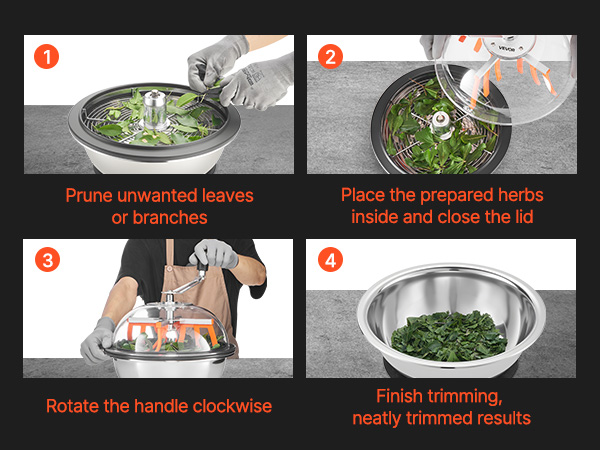 1

Prune unwanted leaves or branches

2

VEVOR

Place the prepared herbs inside and close the lid

3

Rotate the handle clockwise

4

Finish trimming, neatly trimmed results