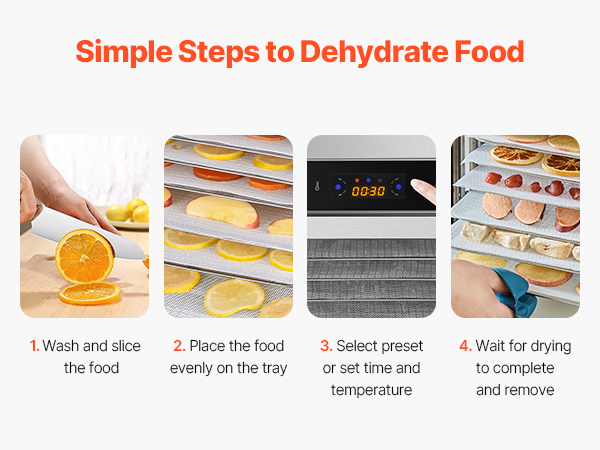 Simple Steps to Dehydrate Food

00:30

1. Wash and slice the food

2. Place the food evenly on the tray

3. Select preset or set time and temperature

4. Wait for drying to complete and remove