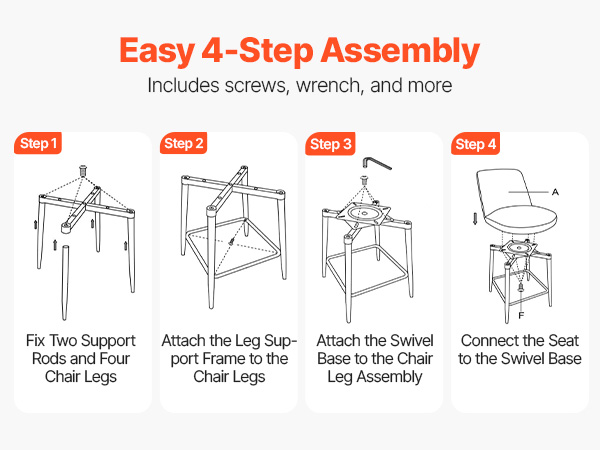 Easy 4-Step Assembly
Includes screws, wrench, and more

Step 1
Fix Two Support Rods and Four Chair Legs

Step 2
Attach the Leg Support Frame to the Chair Legs

Step 3
Attach the Swivel Base to the Chair Leg Assembly

Step 4
A
F
Connect the Seat to the Swivel Base