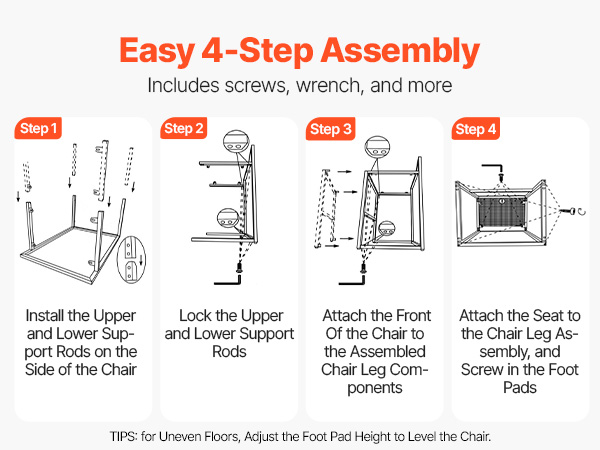 Easy 4-Step Assembly

Includes screws, wrench, and more

Step 1

Install the Upper and Lower Support Rods on the Side of the Chair

Step 2

Lock the Upper and Lower Support Rods

Step 3

Attach the Front Of the Chair to the Assembled Chair Leg Components

Step 4

Attach the Seat to the Chair Leg Assembly, and Screw in the Foot Pads

TIPS: for Uneven Floors, Adjust the Foot Pad Height to Level the Chair.