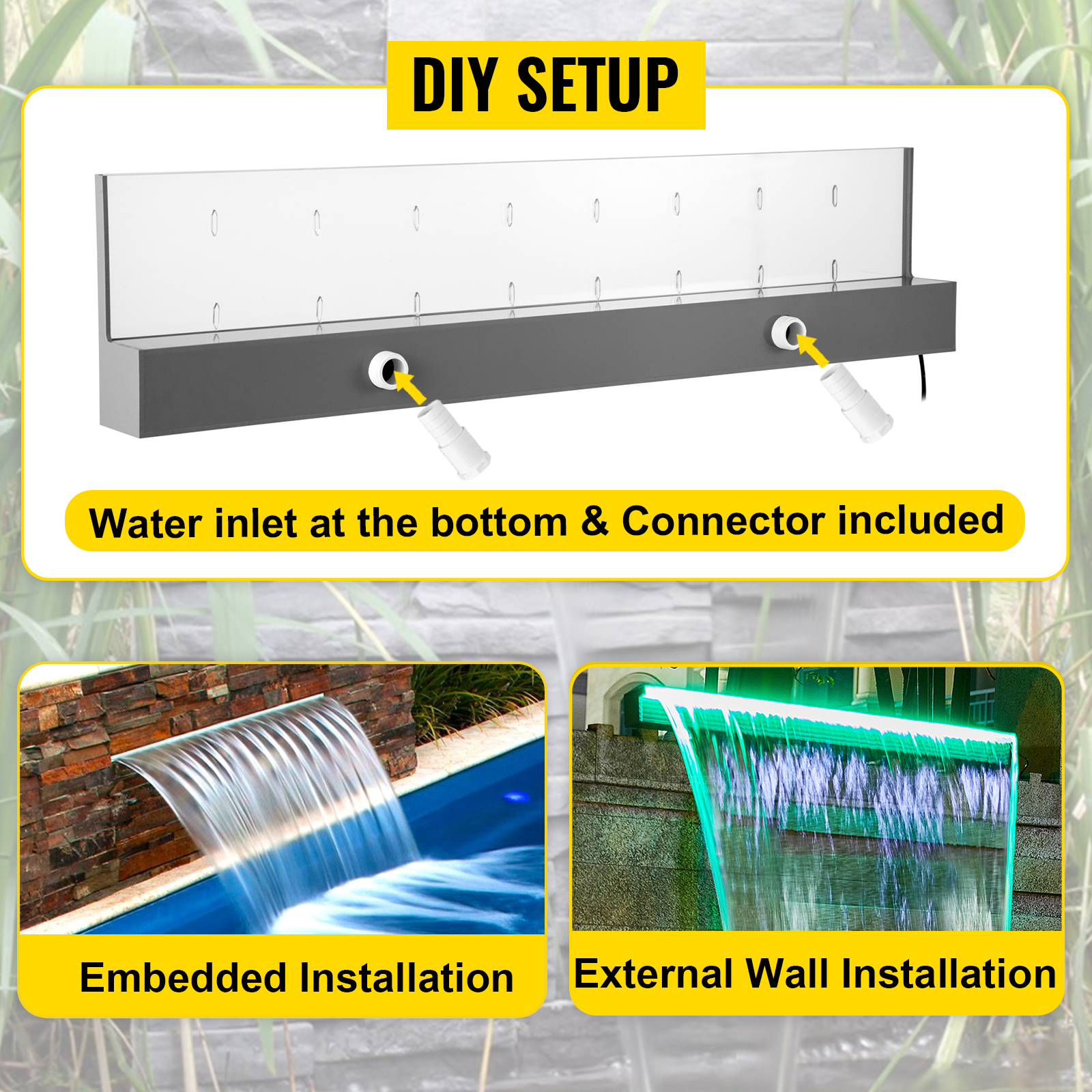 DIY SETUP

Water inlet at the bottom & Connector included

Embedded Installation

External Wall Installation