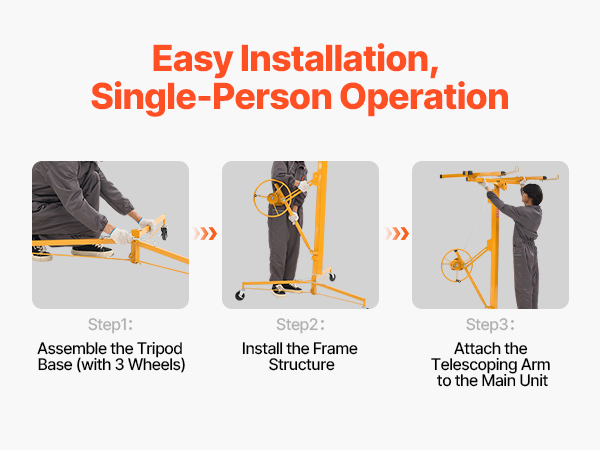 Easy Installation, Single-Person Operation

Step1:
Assemble the Tripod Base (with 3 Wheels)

Step2:
Install the Frame Structure

Step3:
Attach the Telescoping Arm to the Main Unit