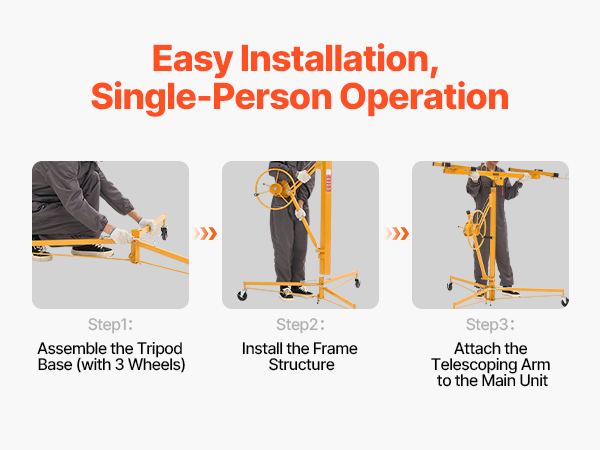 Easy Installation, Single-Person Operation

Step1:

Assemble the Tripod Base (with 3 Wheels)

Step2:

Install the Frame Structure

Step3:

Attach the Telescoping Arm to the Main Unit