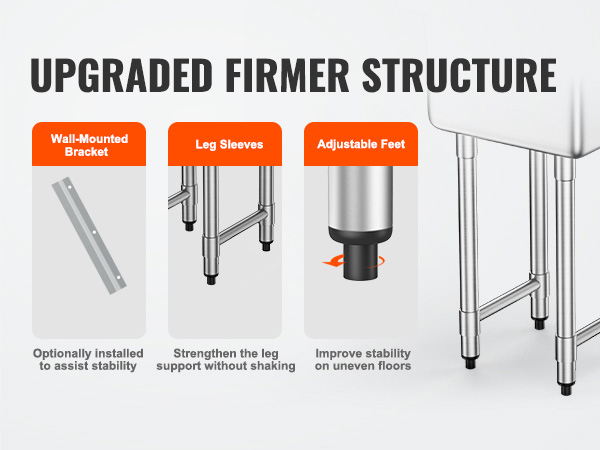 UPGRADED FIRMER STRUCTURE

Wall-Mounted Bracket

Optionally installed to assist stability

Leg Sleeves

Strengthen the leg support without shaking

Adjustable Feet

Improve stability on uneven floors