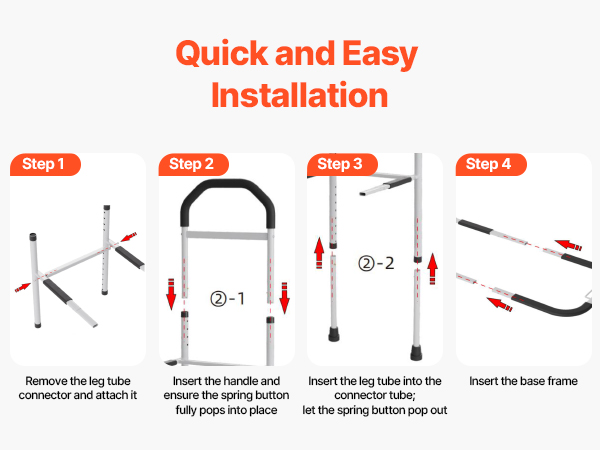 Quick and Easy Installation

Step 1

Remove the leg tube connector and attach it

Step 2

②-1

Insert the handle and ensure the spring button fully pops into place

Step 3

②-2

Insert the leg tube into the connector tube; let the spring button pop out

Step 4

Insert the base frame