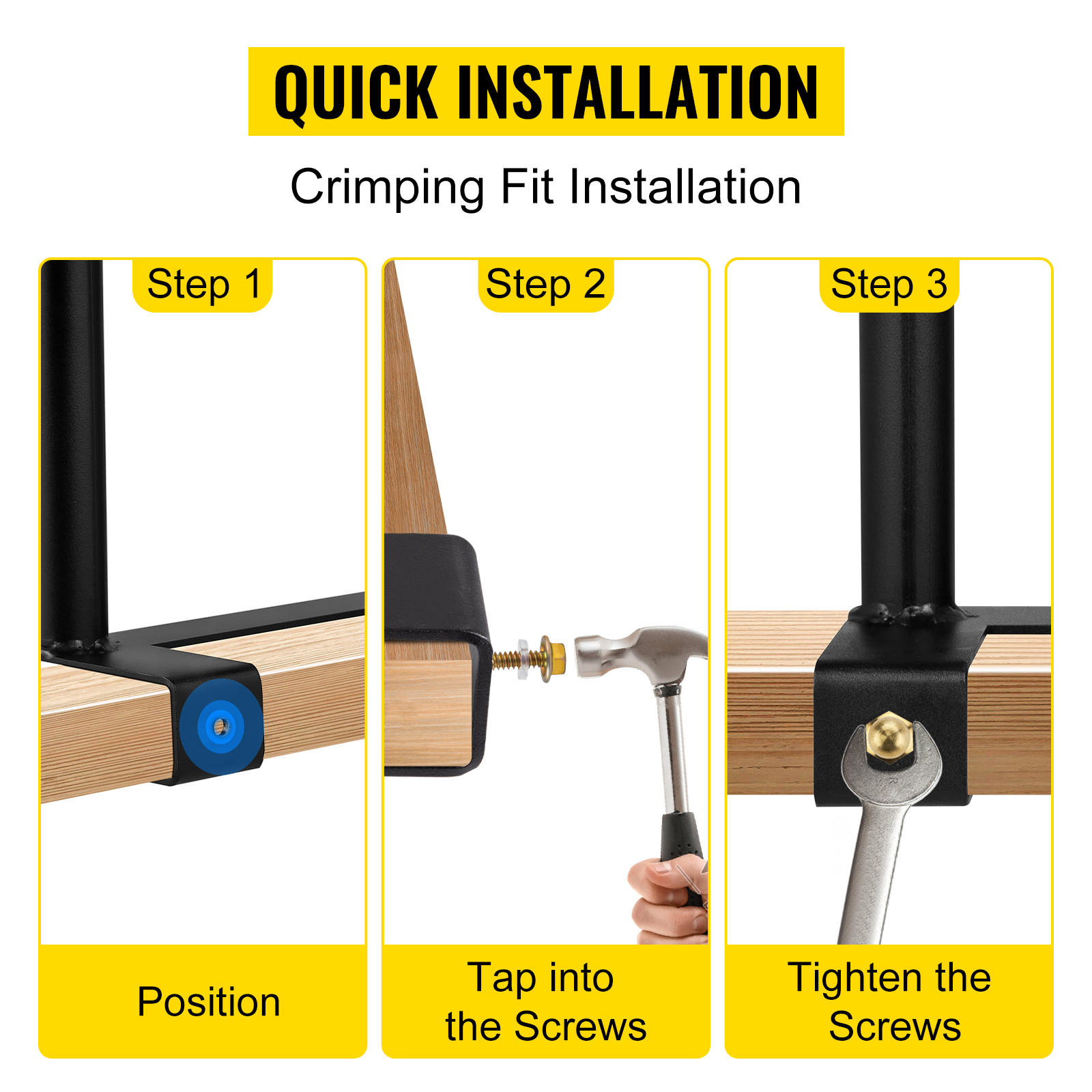 QUICK INSTALLATION

Crimping Fit Installation

Step 1

Position

Step 2

Tap into the Screws

Step 3

Tighten the Screws