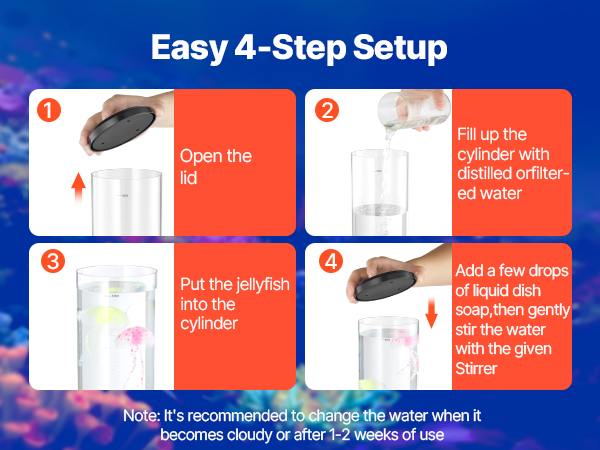 Easy 4-Step Setup

1

Open the lid

2

Fill up the cylinder with distilled orfiltered water

3

Put the jellyfish into the cylinder

4

Add a few drops of liquid dish soap,then gently stir the water with the given Stirrer

Note: It's recommended to change the water when it becomes cloudy or after 1-2 weeks of use