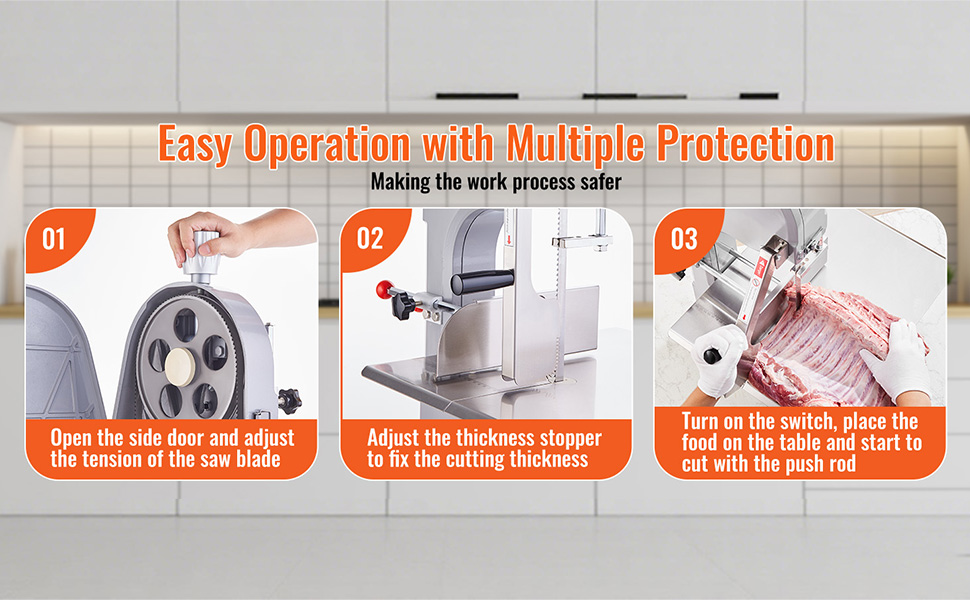 Easy Operation with Multiple Protection

Making the work process safer

01

Open the side door and adjust the tension of the saw blade

02

Adjust the thickness stopper to fix the cutting thickness

03

Turn on the switch, place the food on the table and start to cut with the push rod