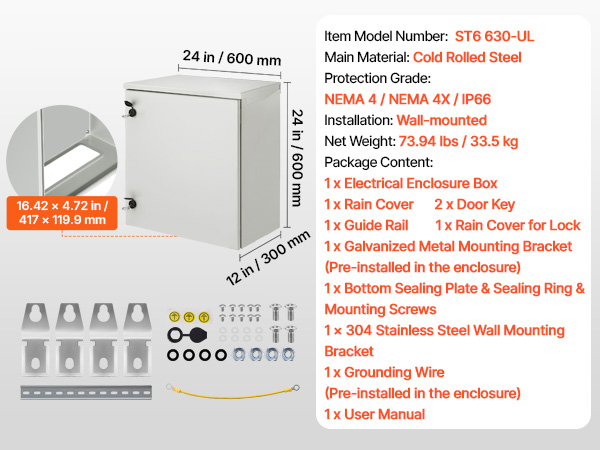 24 in / 600 mm

24 in / 600 mm

12 in / 300 mm

16.42 × 4.72 in / 417 × 119.9 mm

Item Model Number: ST6 630-UL
Main Material: Cold Rolled Steel
Protection Grade:
NEMA 4 / NEMA 4X / IP66
Installation: Wall-mounted
Net Weight: 73.94 lbs / 33.5 kg
Package Content:
1 x Electrical Enclosure Box
1 x Rain Cover 2 x Door Key
1 x Guide Rail 1 x Rain Cover for Lock
1 x Galvanized Metal Mounting Bracket (Pre-installed in the enclosure)
1 x Bottom Sealing Plate & Sealing Ring & Mounting Screws
1 × 304 Stainless Steel Wall Mounting Bracket
1 x Grounding Wire (Pre-installed in the enclosure)
1 x User Manual