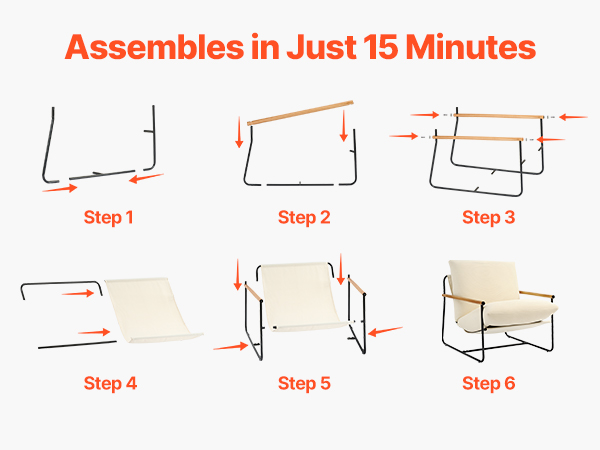 Assembles in Just 15 Minutes

Step 1

Step 2

Step 3

Step 4

Step 5

Step 6