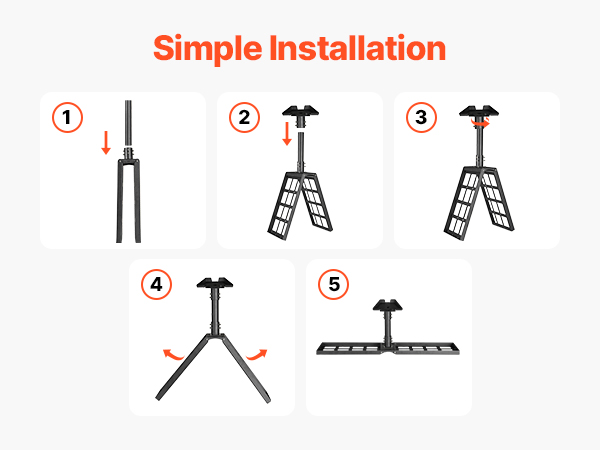 Simple Installation

1

2

3

4

5