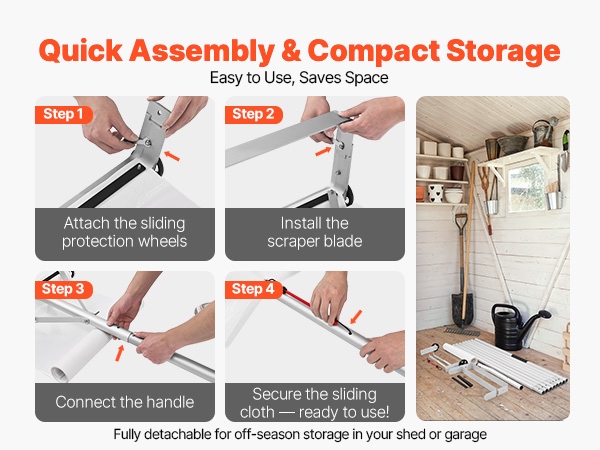 Quick Assembly & Compact Storage

Easy to Use, Saves Space

Step 1

Attach the sliding protection wheels

Step 2

Install the scraper blade

Step 3

Connect the handle

Step 4

Secure the sliding cloth — ready to use!

Fully detachable for off-season storage in your shed or garage