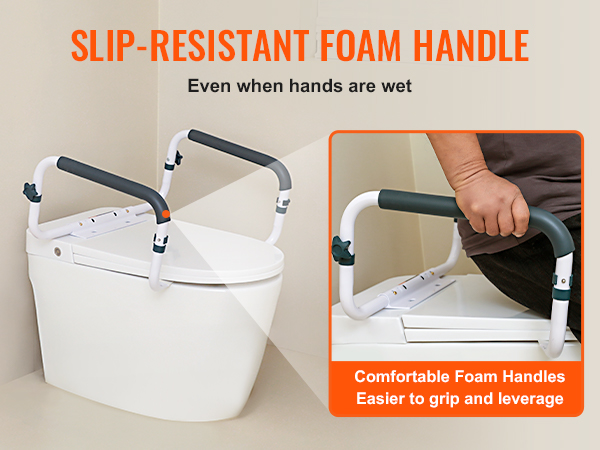 SLIP-RESISTANT FOAM HANDLE

Even when hands are wet

Comfortable Foam Handles
Easier to grip and leverage