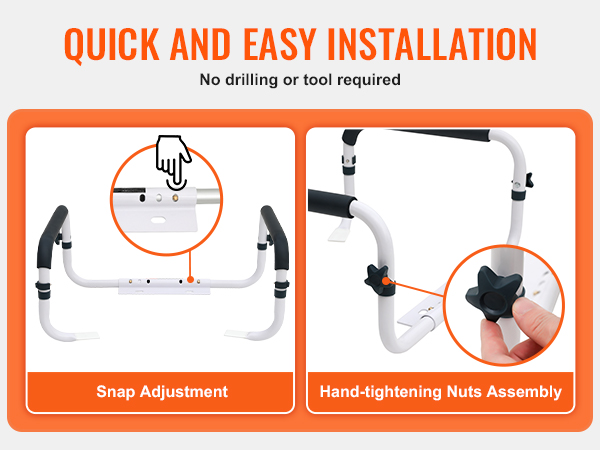 QUICK AND EASY INSTALLATION
No drilling or tool required

Snap Adjustment

Hand-tightening Nuts Assembly