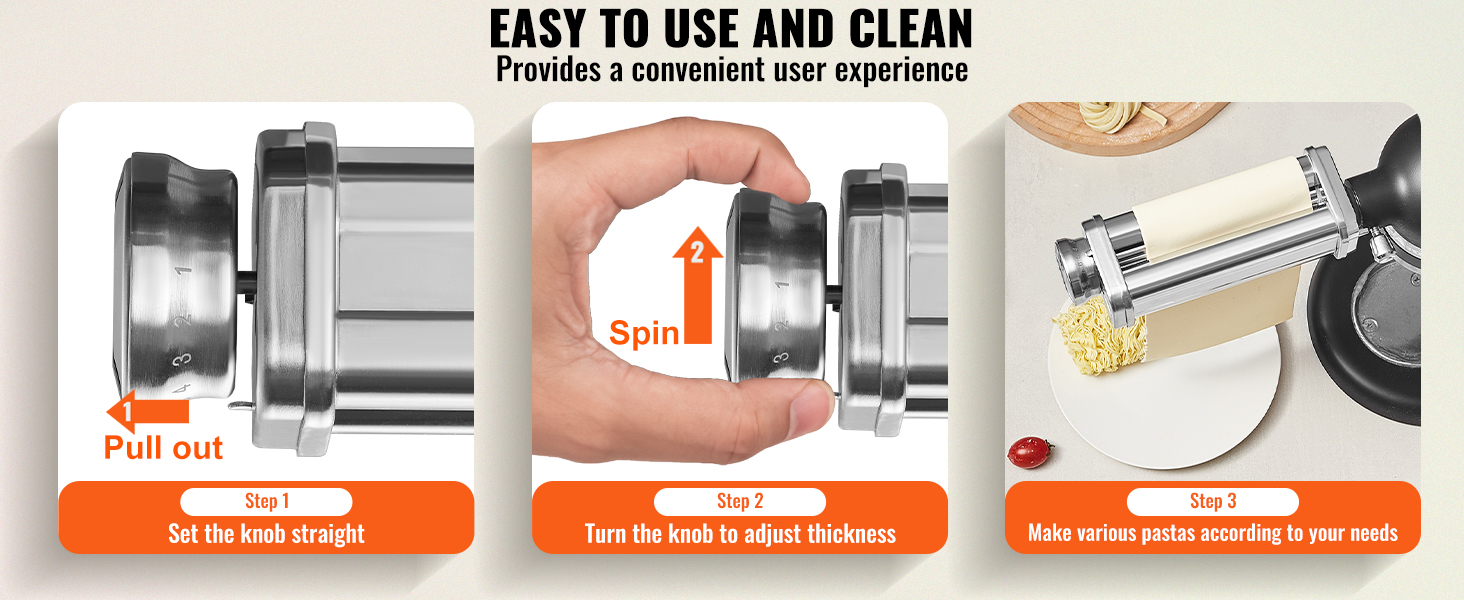 EASY TO USE AND CLEAN
Provides a convenient user experience

1
2
3
4
1
Pull out
Step 1
Set the knob straight

2
Spin
1
2
3
Step 2
Turn the knob to adjust thickness

Step 3
Make various pastas according to your needs