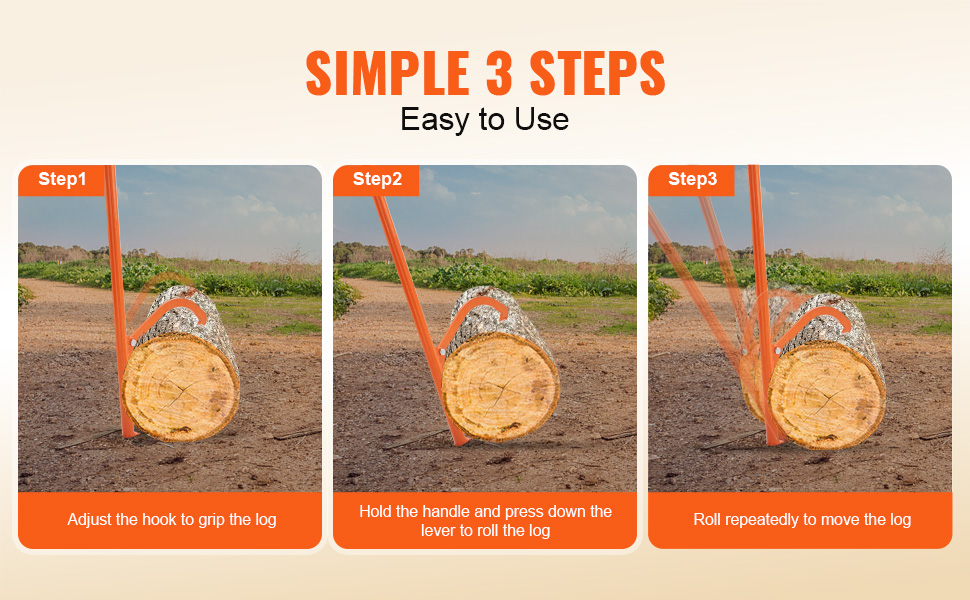 SIMPLE 3 STEPS
Easy to Use

Step1
Adjust the hook to grip the log

Step2
Hold the handle and press down the lever to roll the log

Step3
Roll repeatedly to move the log