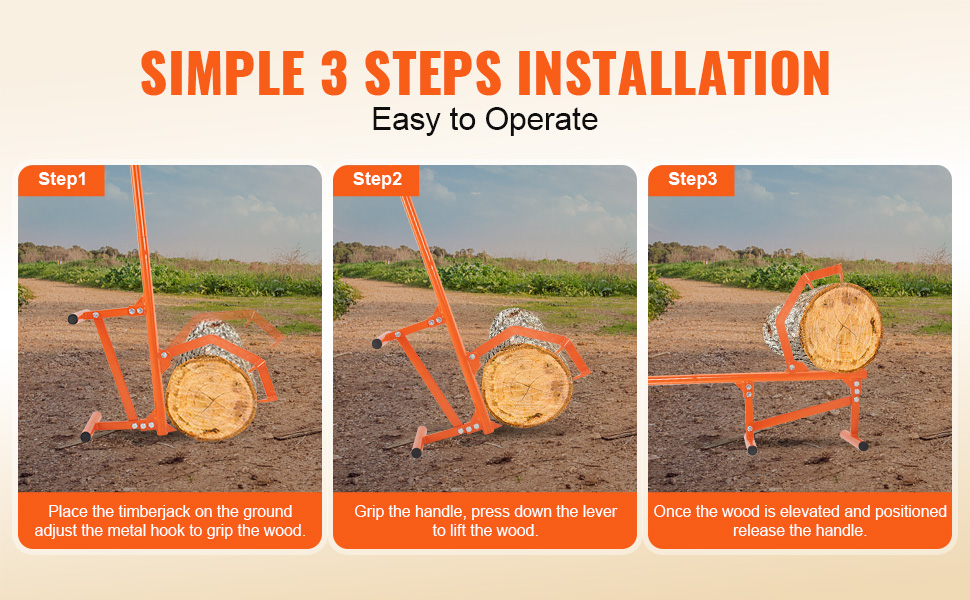 SIMPLE 3 STEPS INSTALLATION

Easy to Operate

Step1

Place the timberjack on the ground adjust the metal hook to grip the wood.

Step2

Grip the handle, press down the lever to lift the wood.

Step3

Once the wood is elevated and positioned release the handle.