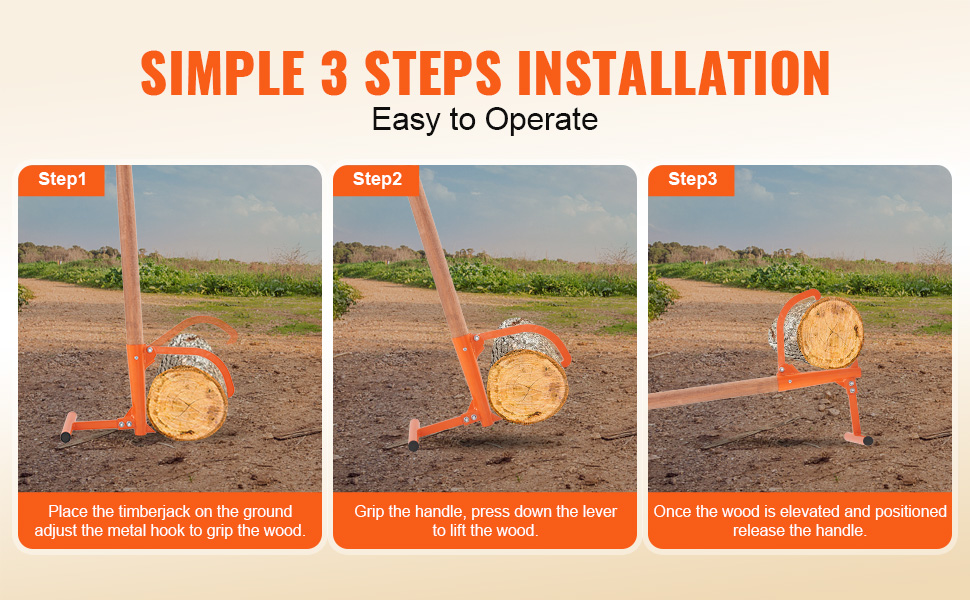 SIMPLE 3 STEPS INSTALLATION

Easy to Operate

Step1

Place the timberjack on the ground adjust the metal hook to grip the wood.

Step2

Grip the handle, press down the lever to lift the wood.

Step3

Once the wood is elevated and positioned release the handle.